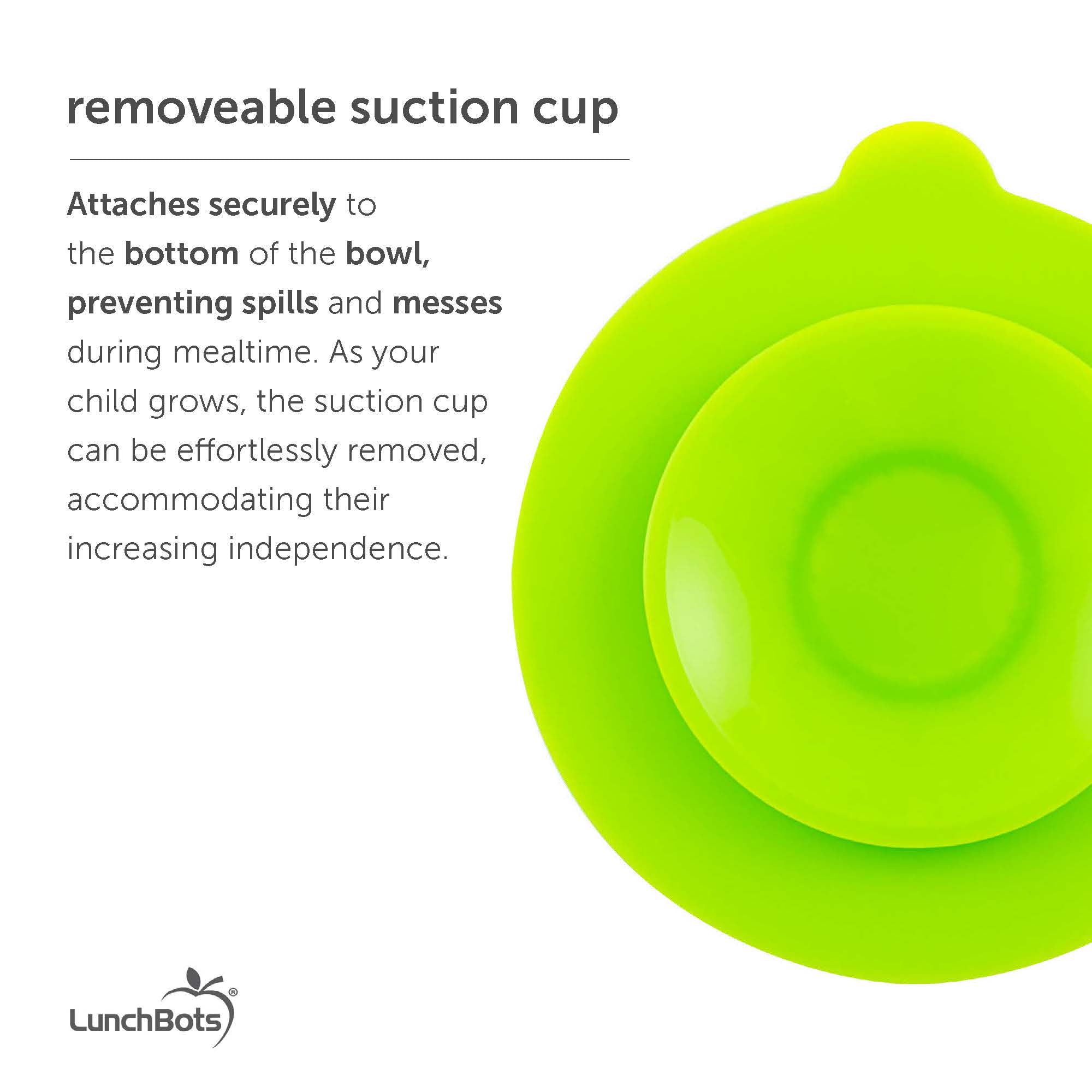 removeable suction cup

Attaches securely to the bottom of the bowl, preventing spills and messes during mealtime. As your child grows, the suction cup can be effortlessly removed, accommodating their increasing independence.

LunchBots®