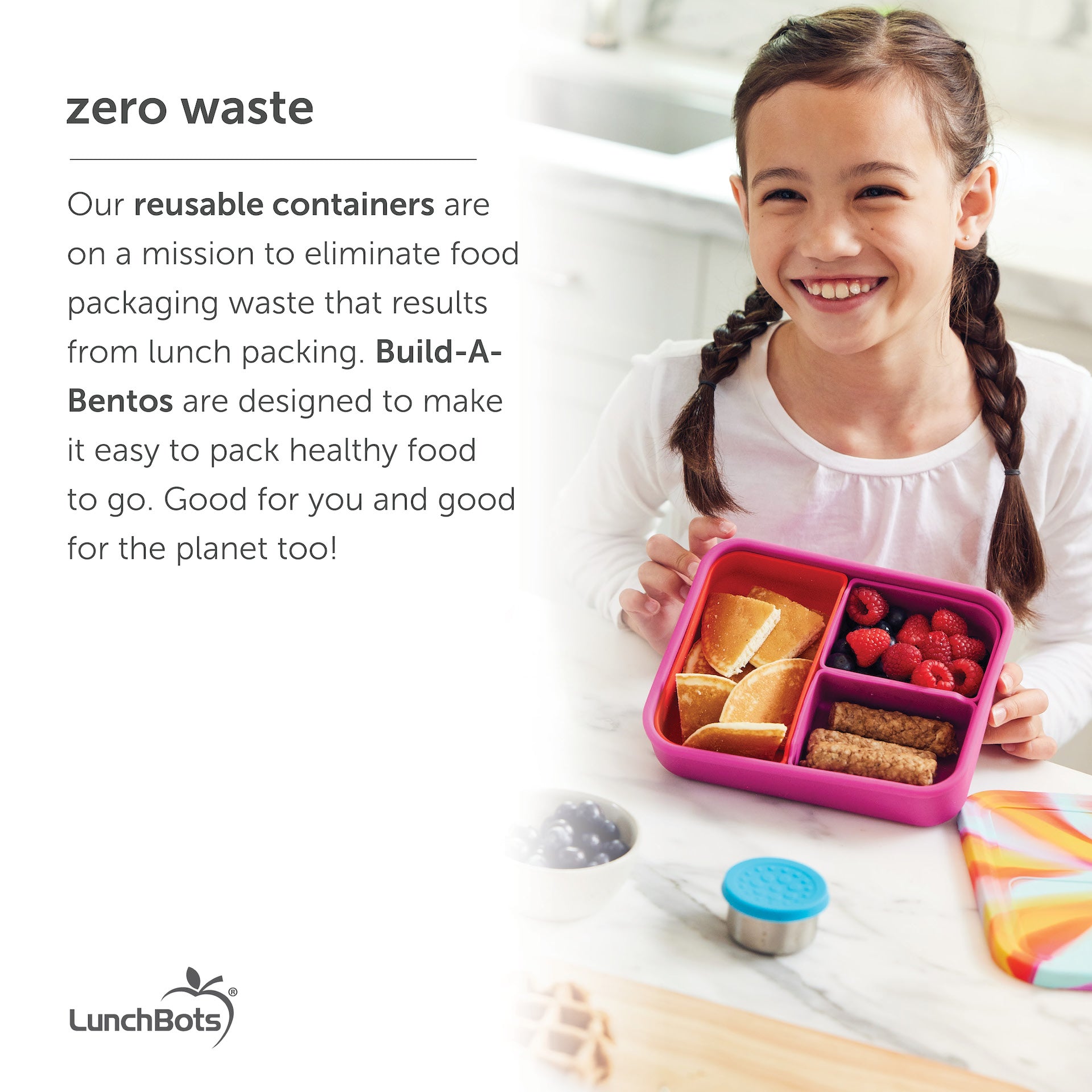 zero waste

Our reusable containers are on a mission to eliminate food packaging waste that results from lunch packing. Build-A-Bentos are designed to make it easy to pack healthy food to go. Good for you and good for the planet too!

LunchBots®